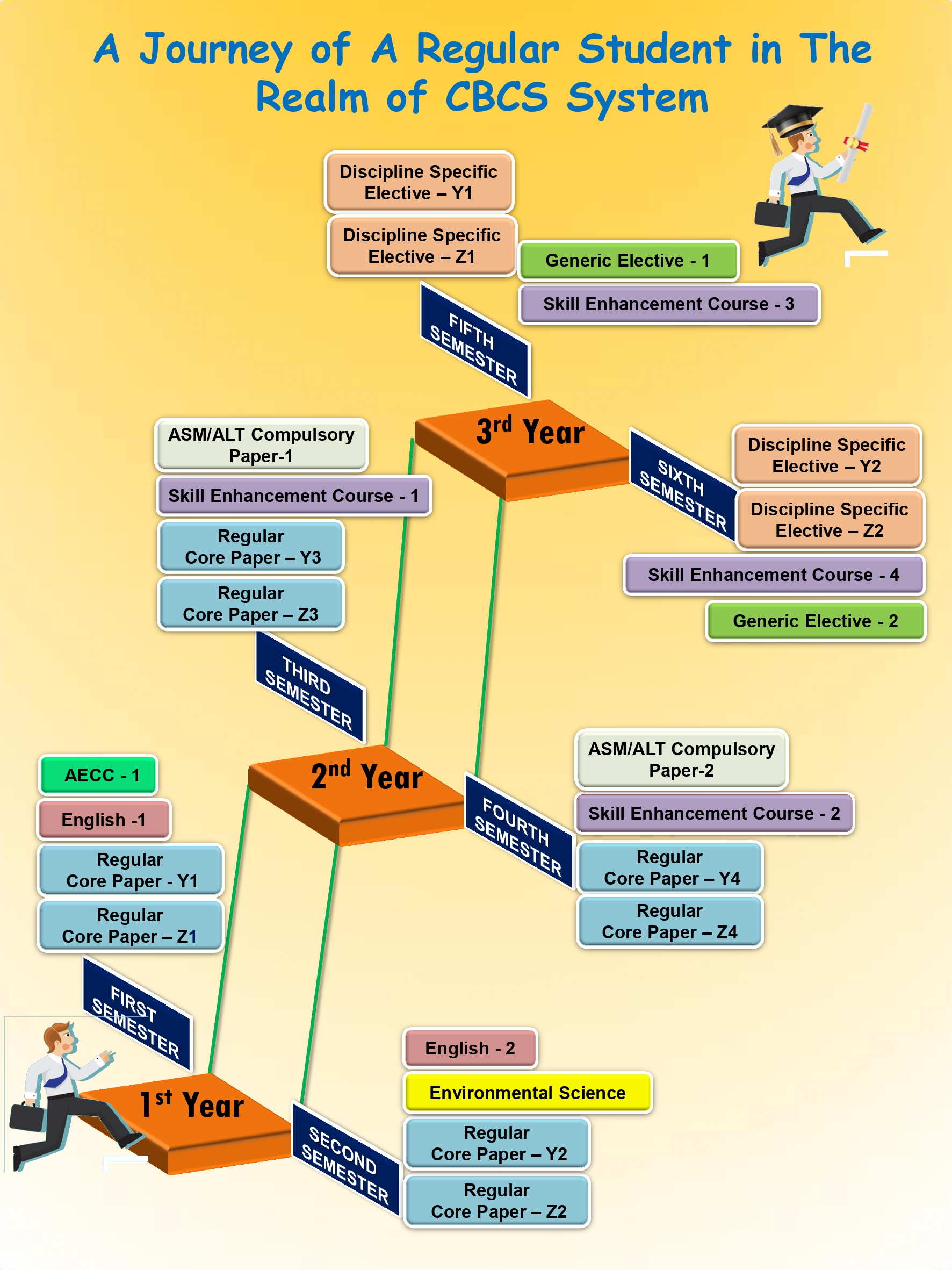 A Journey of A Regular Student in The Realm of CBCS System

Discipline Specific Elective – Y1

Discipline Specific Elective – Z1

Generic Elective - 1

Skill Enhancement Course - 3

FIFTH SEMESTER

3rd Year

SIXTH SEMESTER

Discipline Specific Elective – Y2

Discipline Specific Elective – Z2

Skill Enhancement Course - 4

Generic Elective - 2

ASM/ALT Compulsory Paper-1

Skill Enhancement Course - 1

Regular Core Paper – Y3

Regular Core Paper – Z3

THIRD SEMESTER

2nd Year

FOURTH SEMESTER

ASM/ALT Compulsory Paper-2

Skill Enhancement Course - 2

Regular Core Paper – Y4

Regular Core Paper – Z4

AECC - 1

English -1

Regular Core Paper - Y1

Regular Core Paper – Z1

FIRST SEMESTER

1st Year

SECOND SEMESTER

English - 2

Environmental Science

Regular Core Paper – Y2

Regular Core Paper – Z2